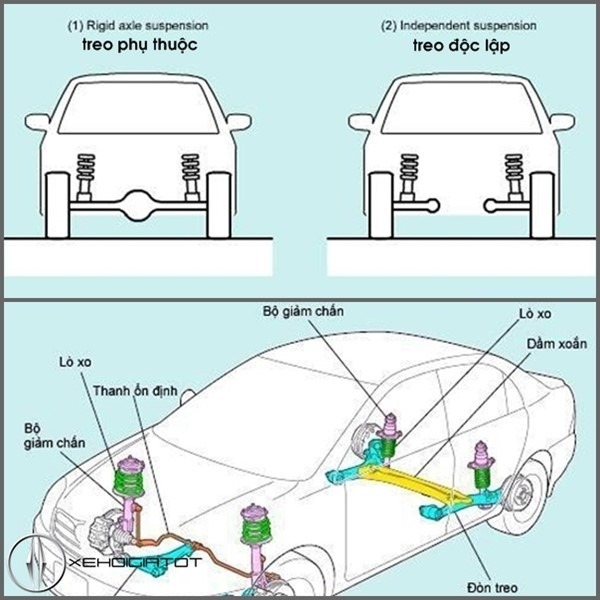 (1) Rigid axle suspension
treo phụ thuộc

(2) Independent suspension
treo độc lập

Bộ giảm chấn
Lò xo
Dầm xoắn
Lò xo
Thanh ổn định
Bộ giảm chấn
Đòn treo
XEHOIGIATOT